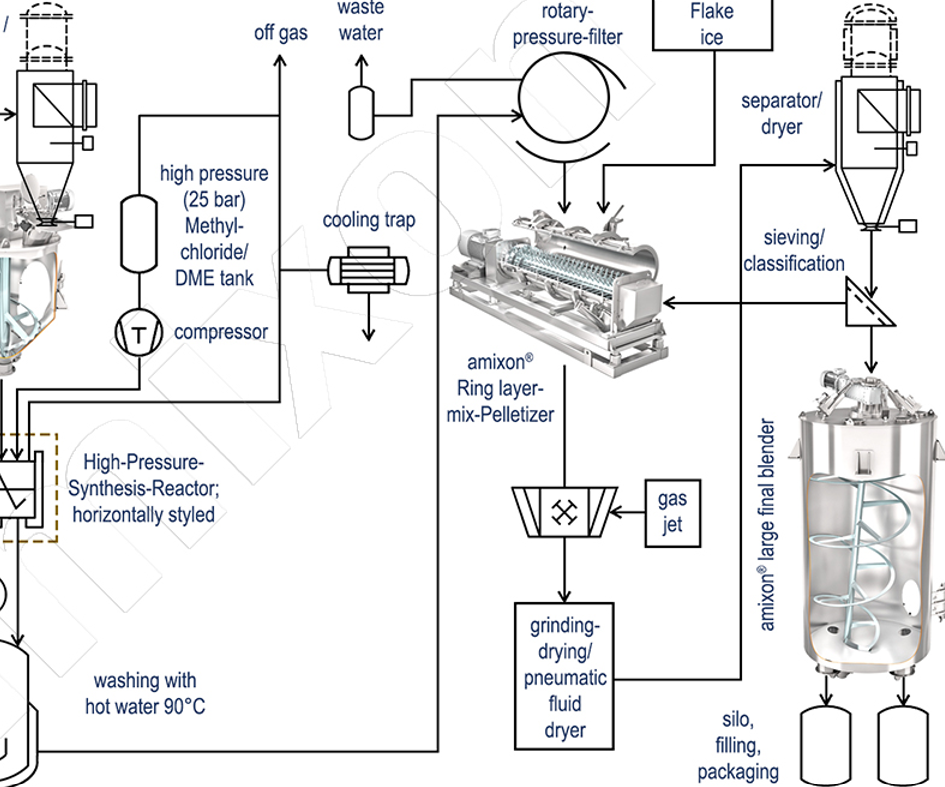 /

off gas

waste water

rotary-pressure-filter

Flake ice

separator/ dryer

high pressure (25 bar) Methyl-chloride/ DME tank

cooling trap

sieving/ classification

T

compressor

amixon® Ring layer-mix-Pelletizer

High-Pressure-Synthesis-Reactor; horizontally styled

gas jet

amixon® large final blender

grinding-drying/ pneumatic fluid dryer

washing with hot water 90°C

silo, filling, packaging